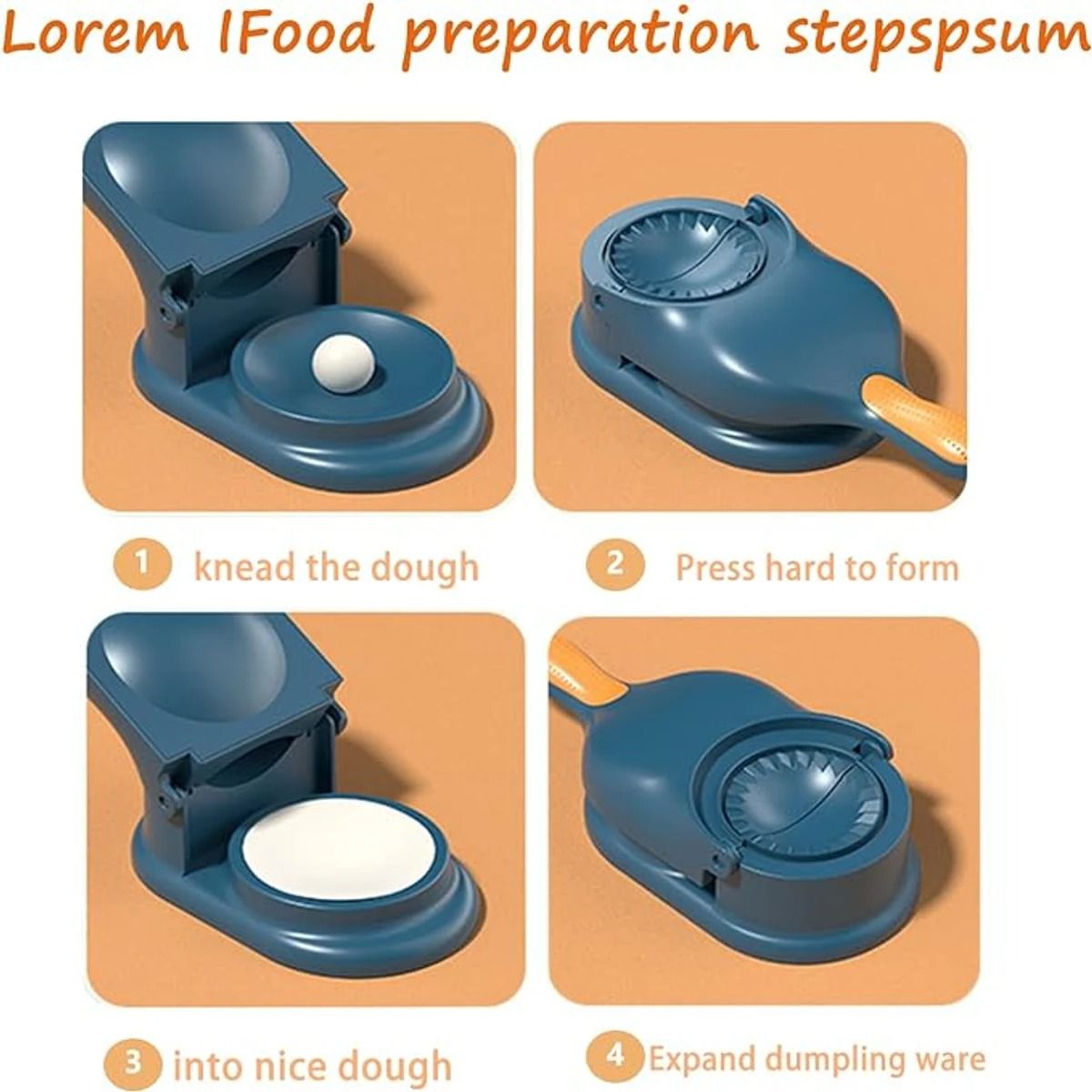 Lorem IFood preparation stepspsum

1 knead the dough

2 Press hard to form

3 into nice dough

4 Expand dumpling ware