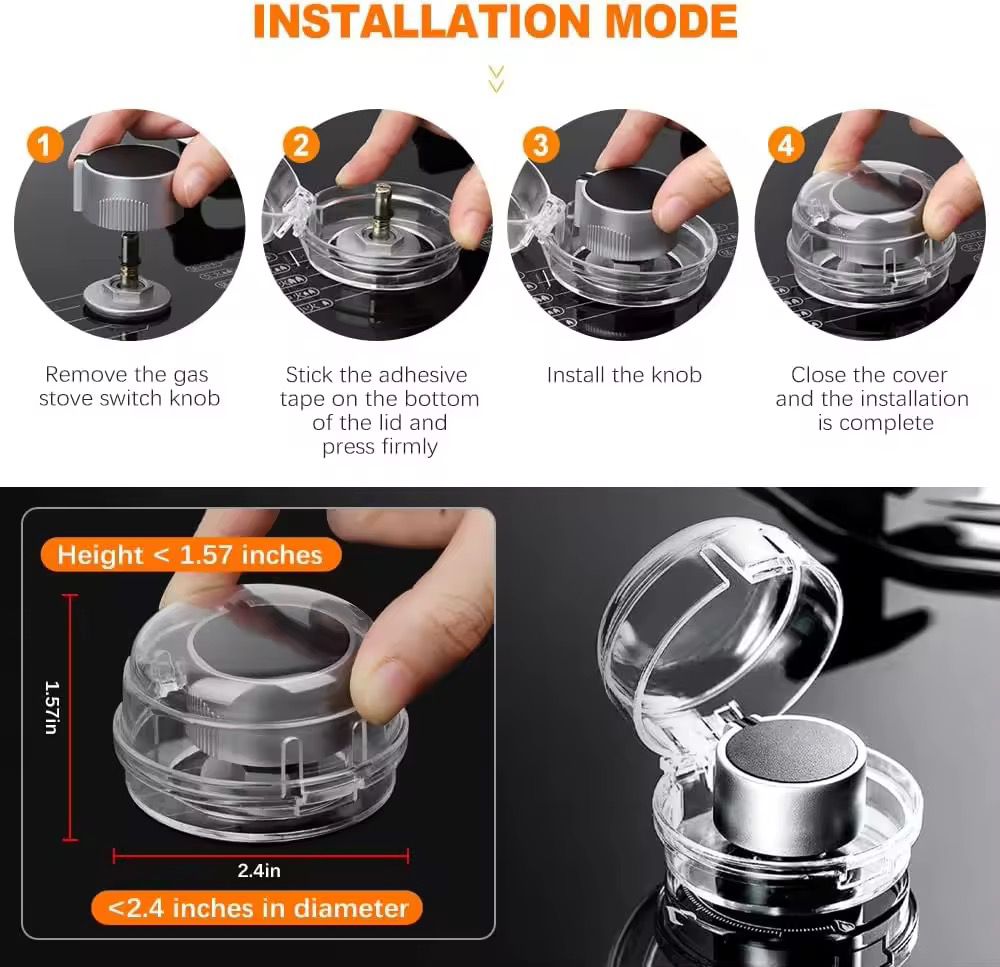 INSTALLATION MODE

1

Remove the gas stove switch knob

2

Stick the adhesive tape on the bottom of the lid and press firmly

3

Install the knob

4

Close the cover and the installation is complete

Height < 1.57 inches

1.57in

2.4in

<2.4 inches in diameter